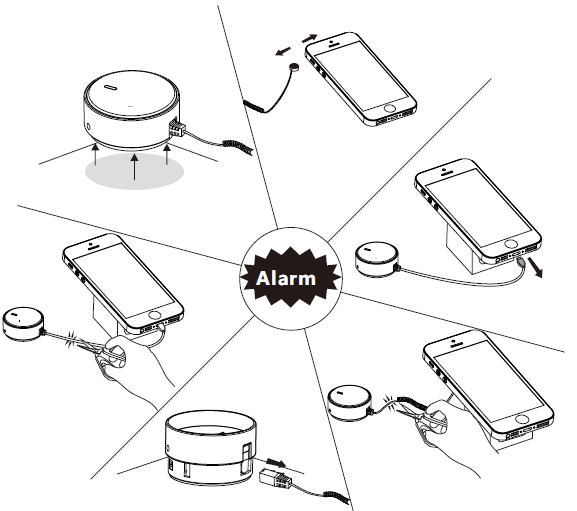 Alarm