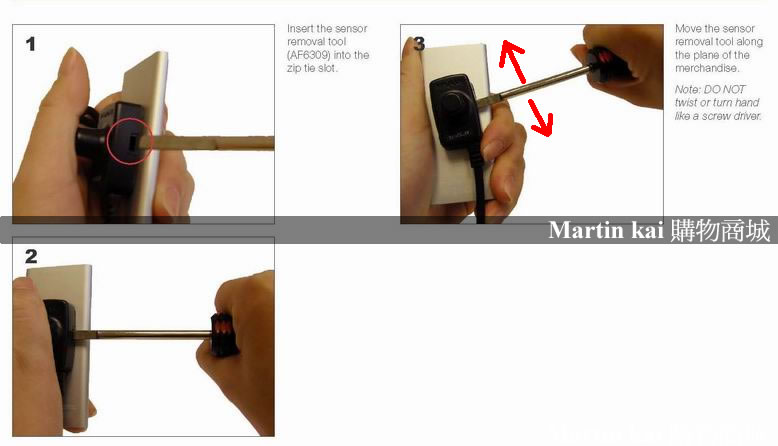 1

Insert the sensor removal tool (AF6309) into the zip tie slot.

3

Move the sensor removal tool along the plane of the merchandise.

Note: DO NOT twist or turn hand like a screw driver.

Martin kai 購物商城

2